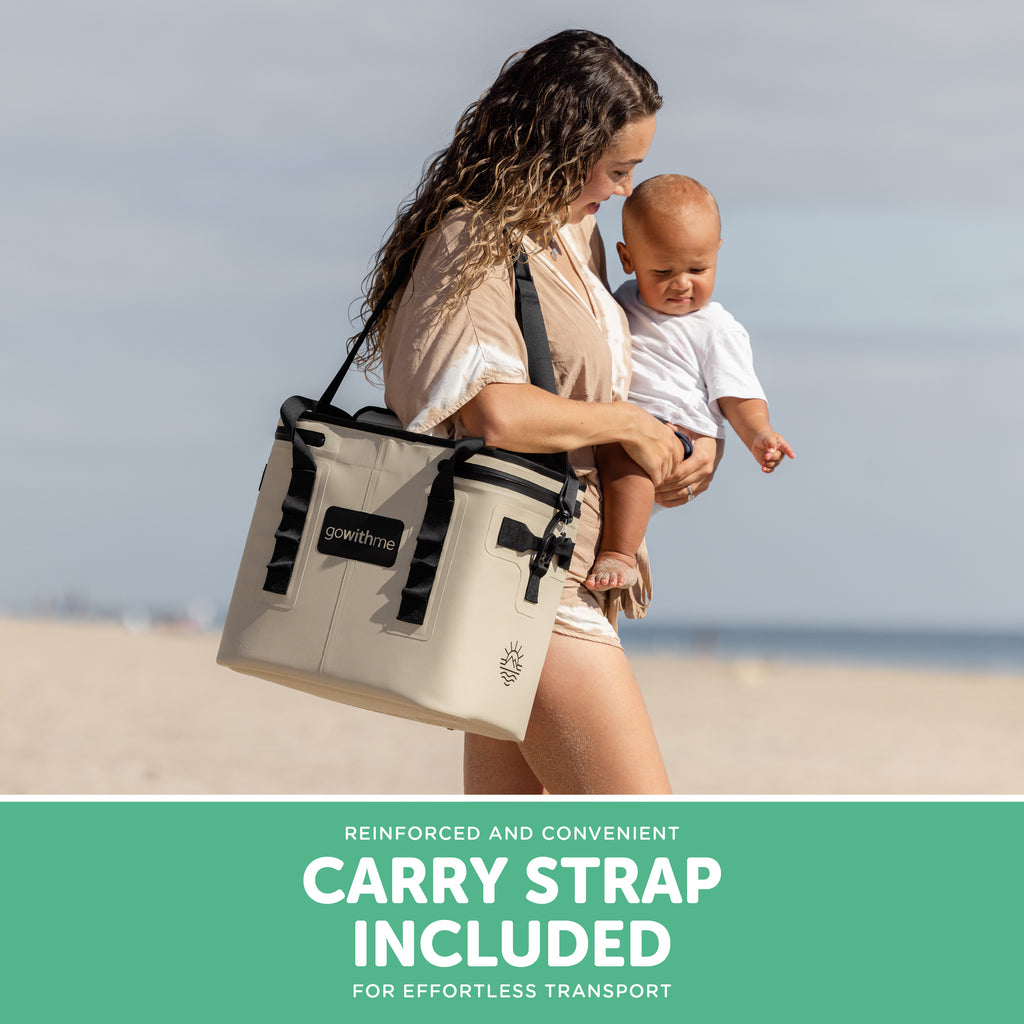 gowithme

REINFORCED AND CONVENIENT
CARRY STRAP INCLUDED
FOR EFFORTLESS TRANSPORT