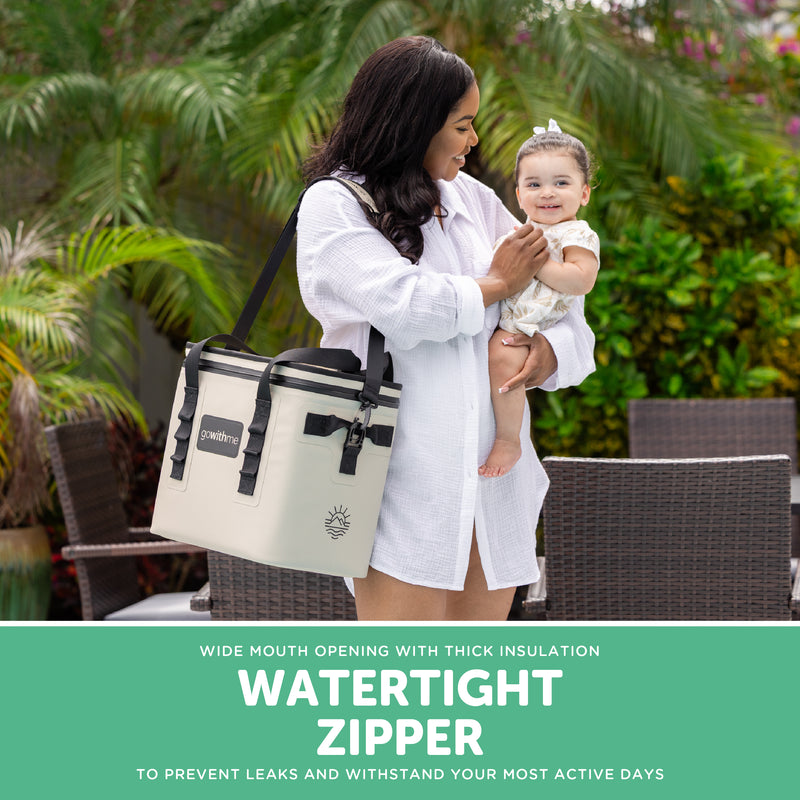 gowithme

WIDE MOUTH OPENING WITH THICK INSULATION

WATERTIGHT ZIPPER

TO PREVENT LEAKS AND WITHSTAND YOUR MOST ACTIVE DAYS