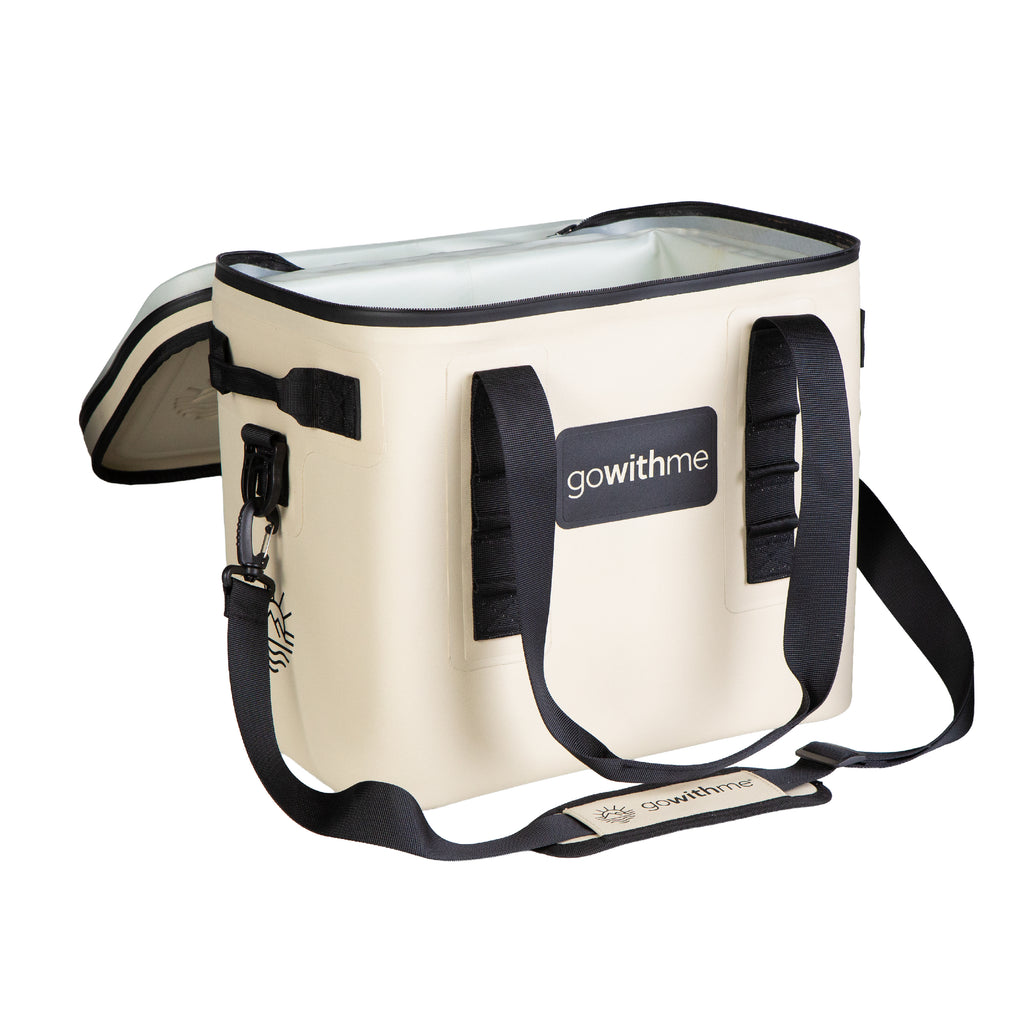 gowithme

gowithme