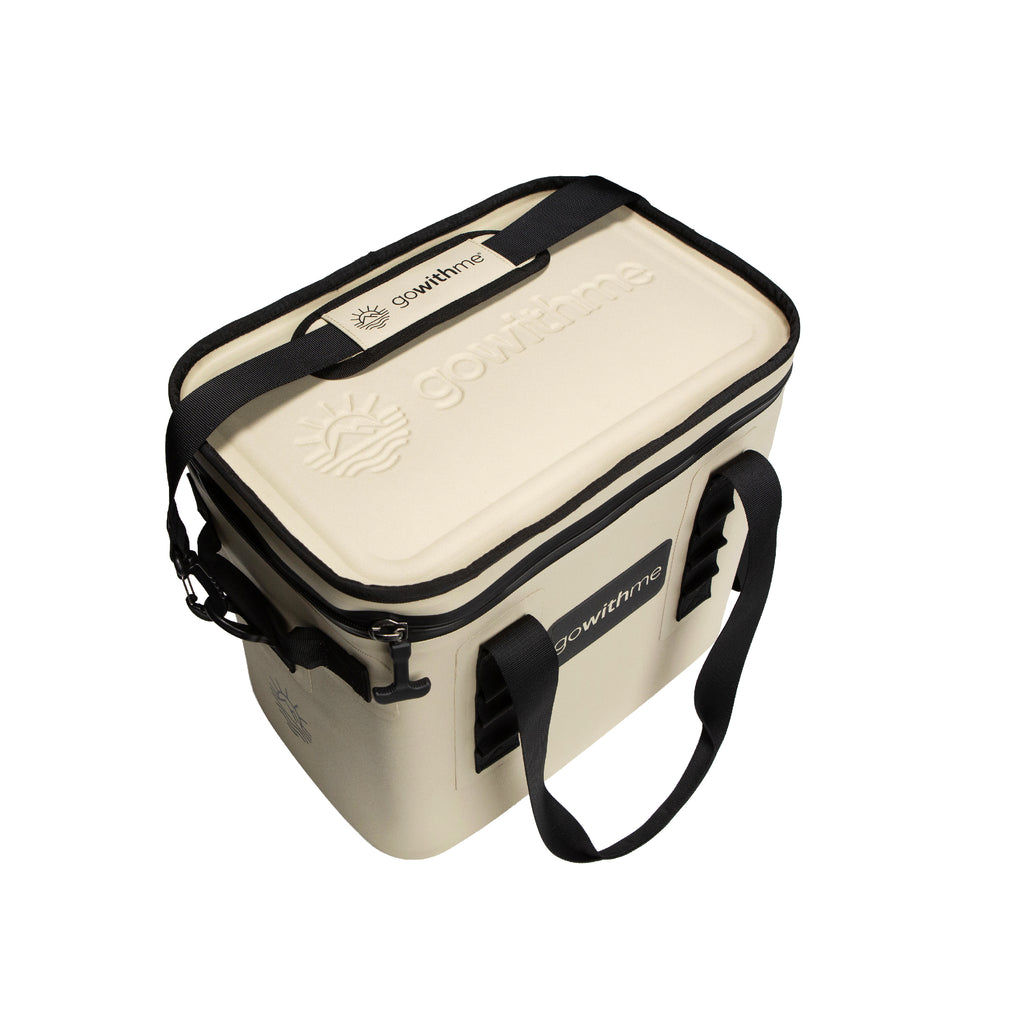 gowithme

gowithme

gowithme