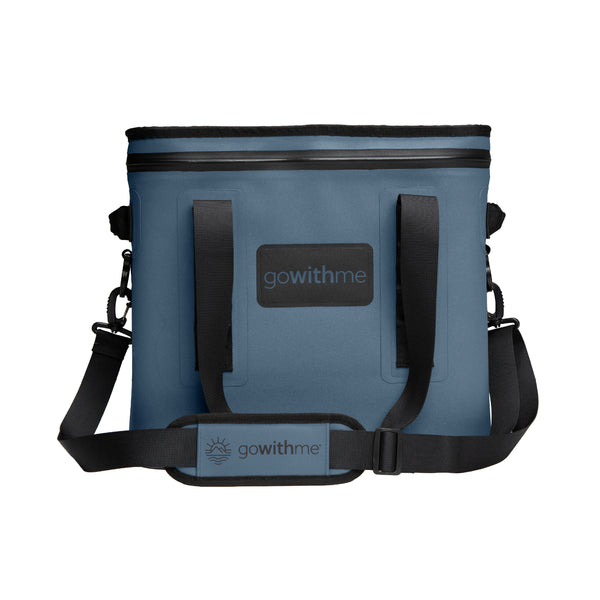 gowithme

gowithme