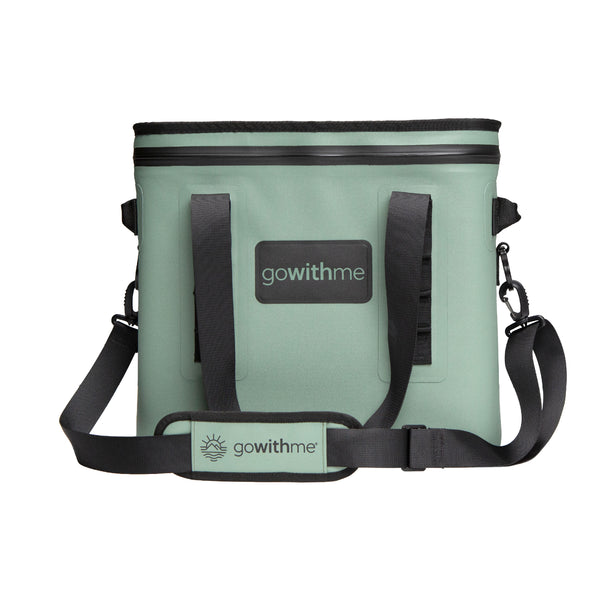 gowithme

gowithme®