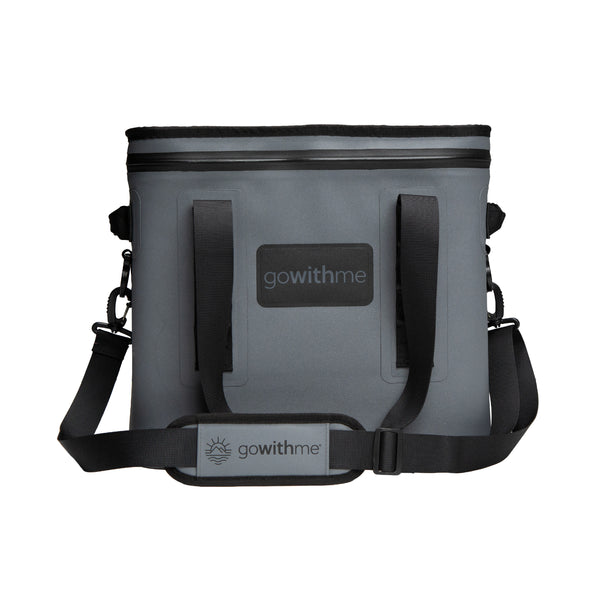 gowithme

gowithme