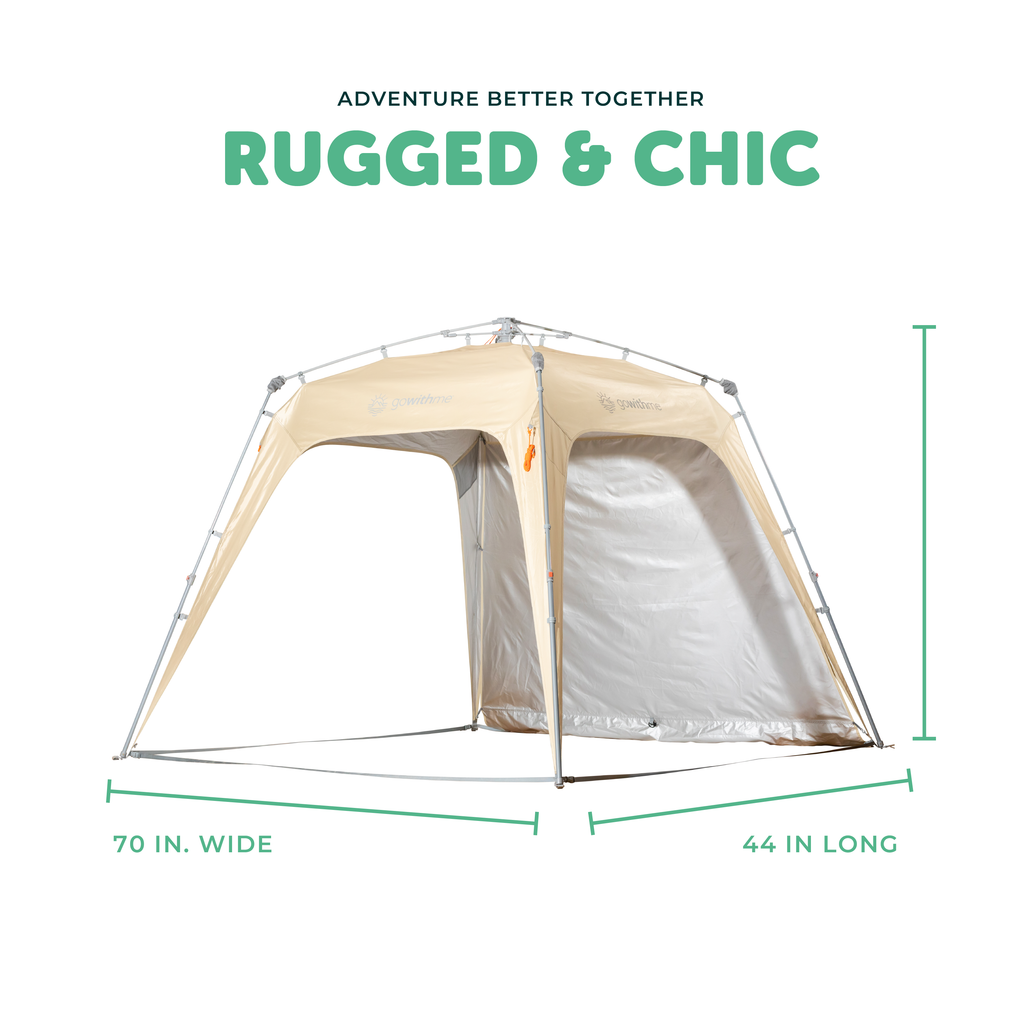 ADVENTURE BETTER TOGETHER

RUGGED & CHIC

gowithme

gowithme

70 IN. WIDE

44 IN LONG