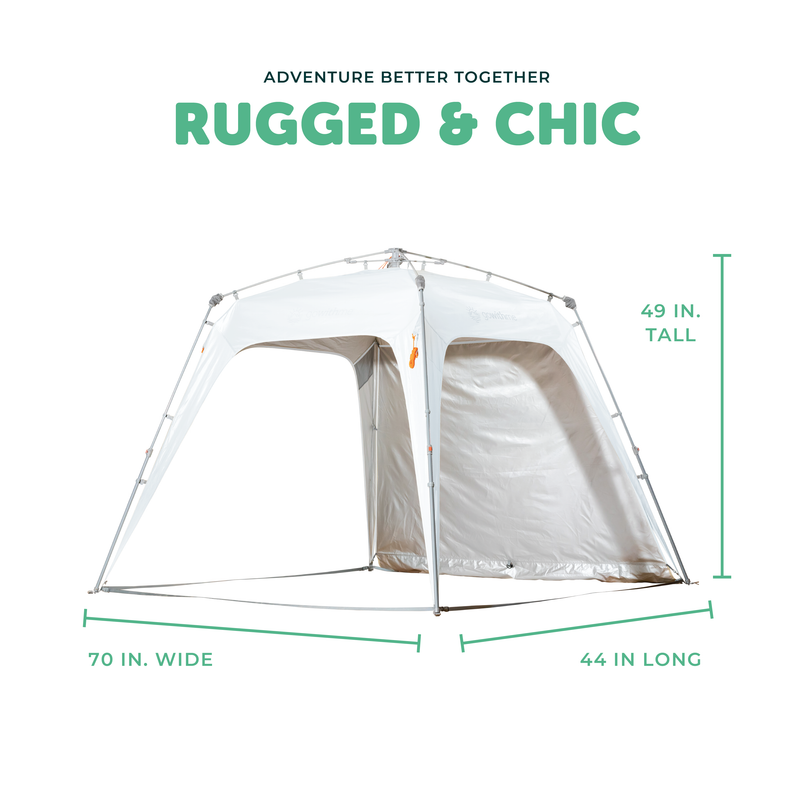 ADVENTURE BETTER TOGETHER
RUGGED & CHIC

49 IN. TALL

70 IN. WIDE

44 IN LONG