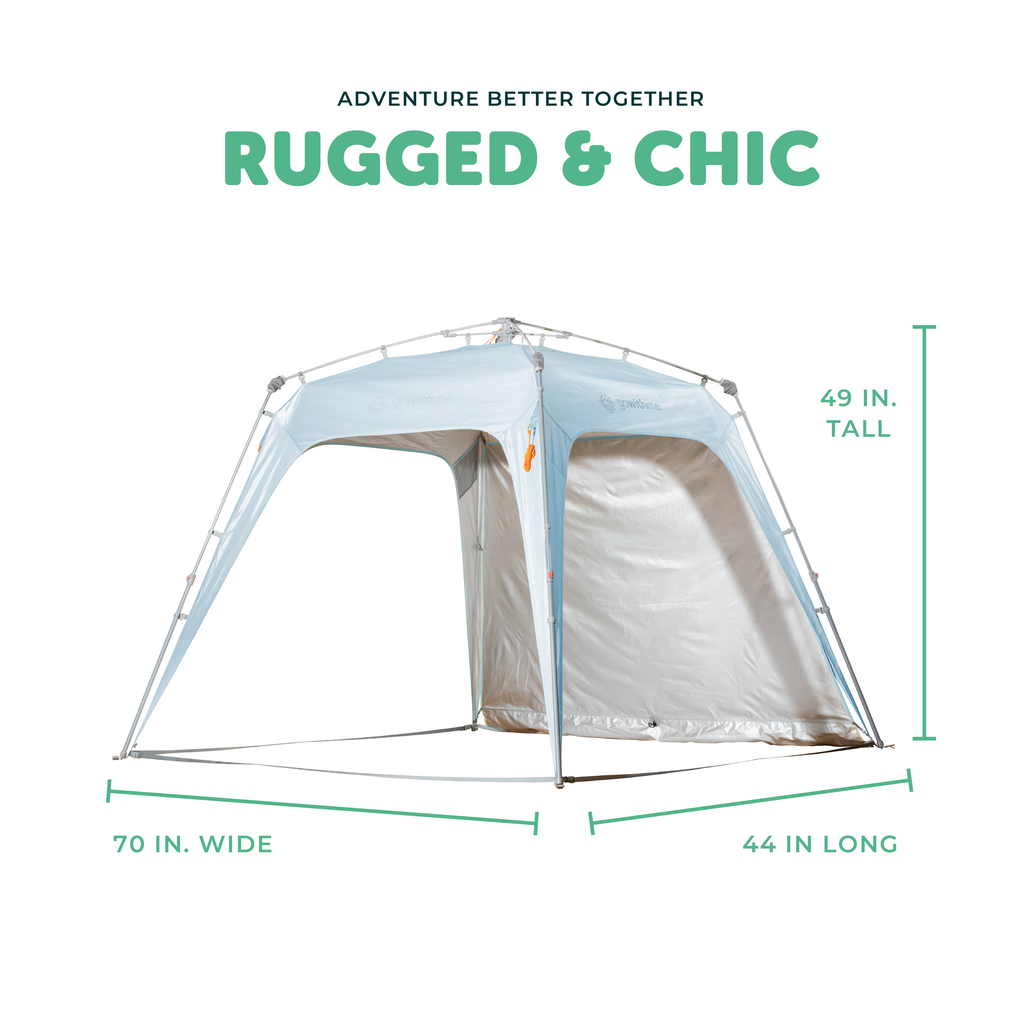 ADVENTURE BETTER TOGETHER
RUGGED & CHIC

gowithme

gowithme

49 IN. TALL

70 IN. WIDE

44 IN LONG