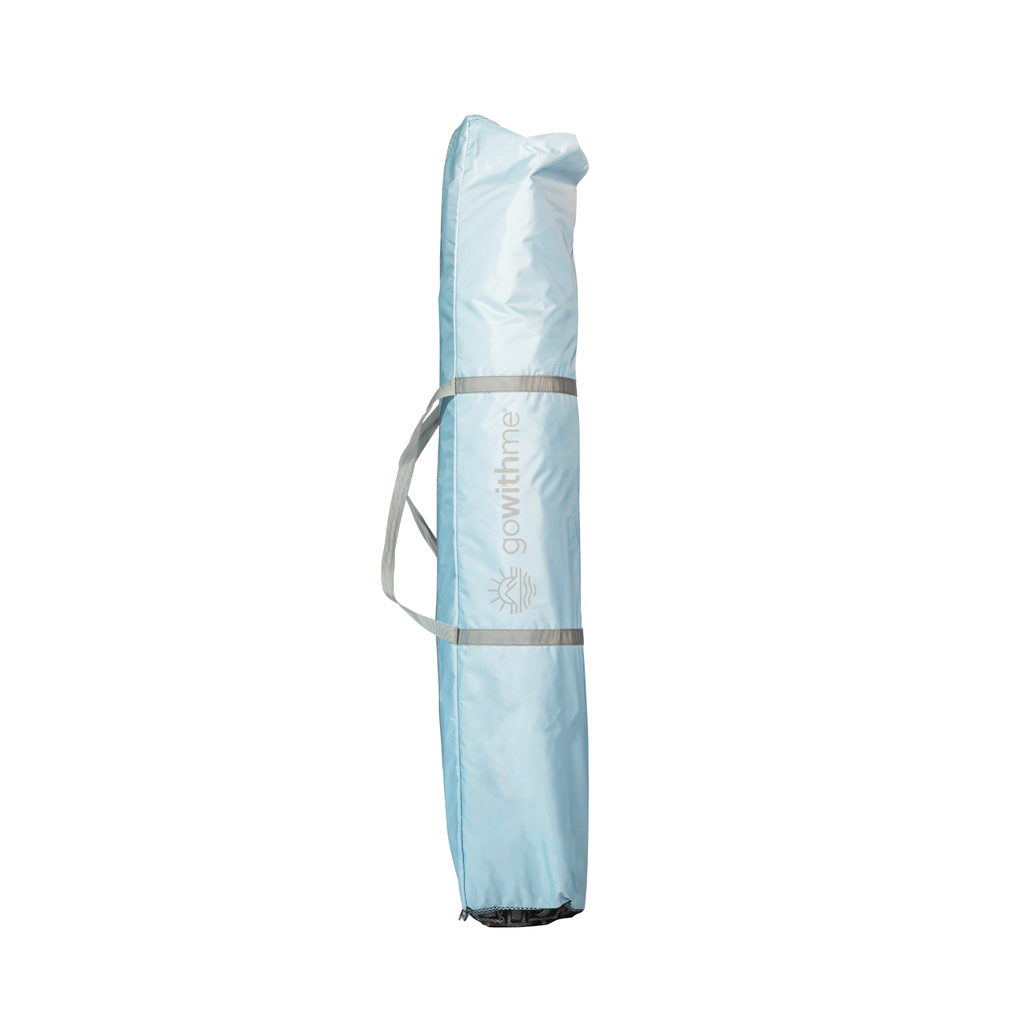 gowithme