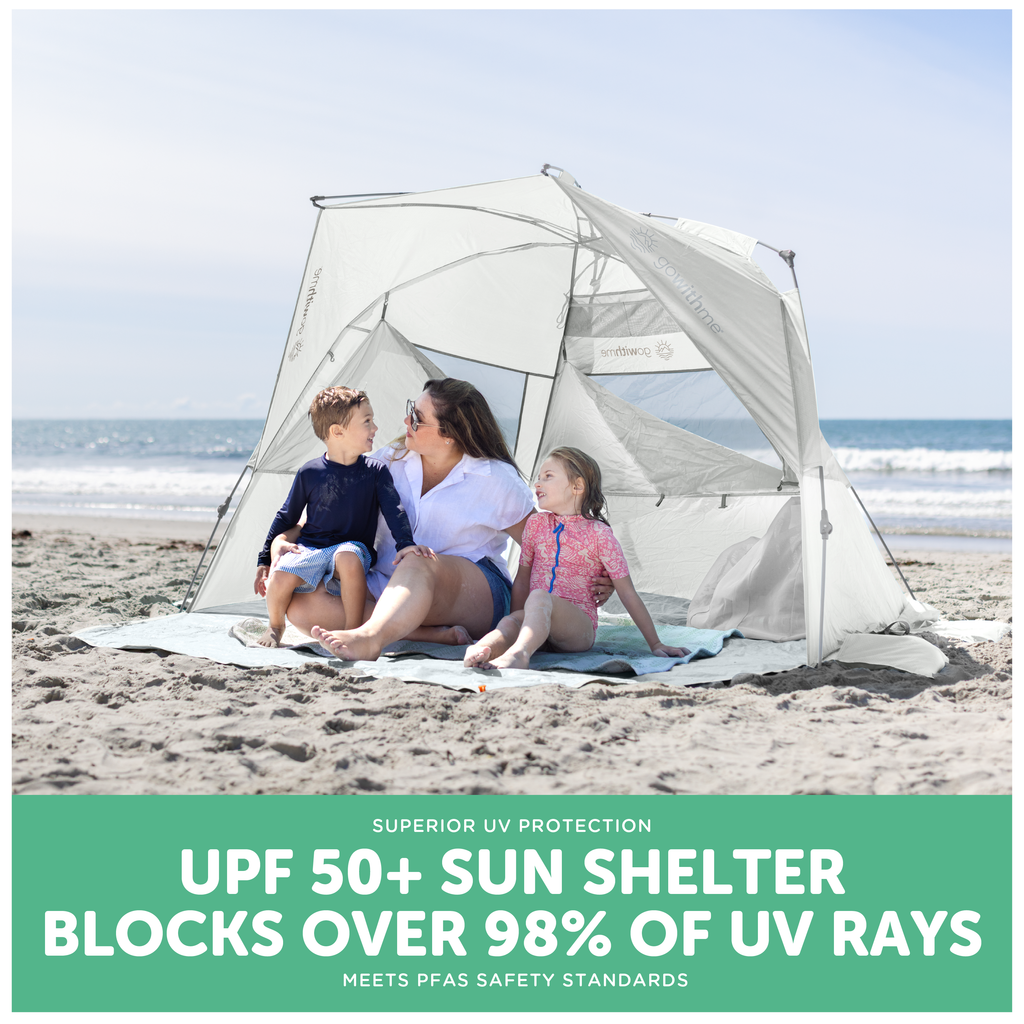 gowithme

gowithme

gowithme

SUPERIOR UV PROTECTION

UPF 50+ SUN SHELTER
BLOCKS OVER 98% OF UV RAYS

MEETS PFAS SAFETY STANDARDS