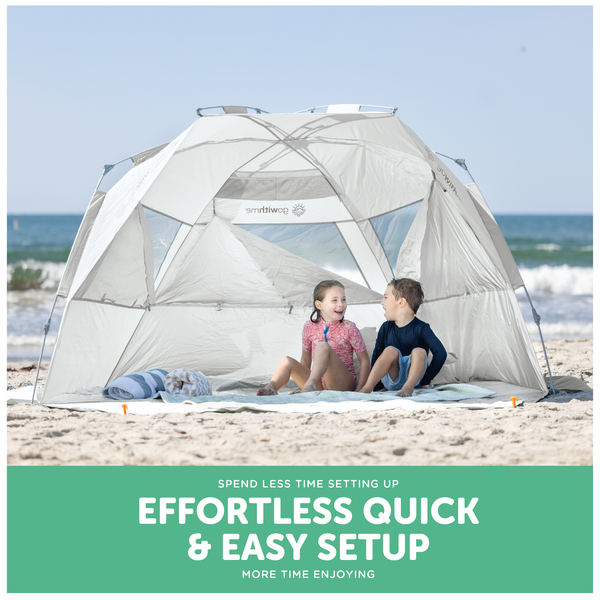 gowithme

SPEND LESS TIME SETTING UP

EFFORTLESS QUICK & EASY SETUP

MORE TIME ENJOYING