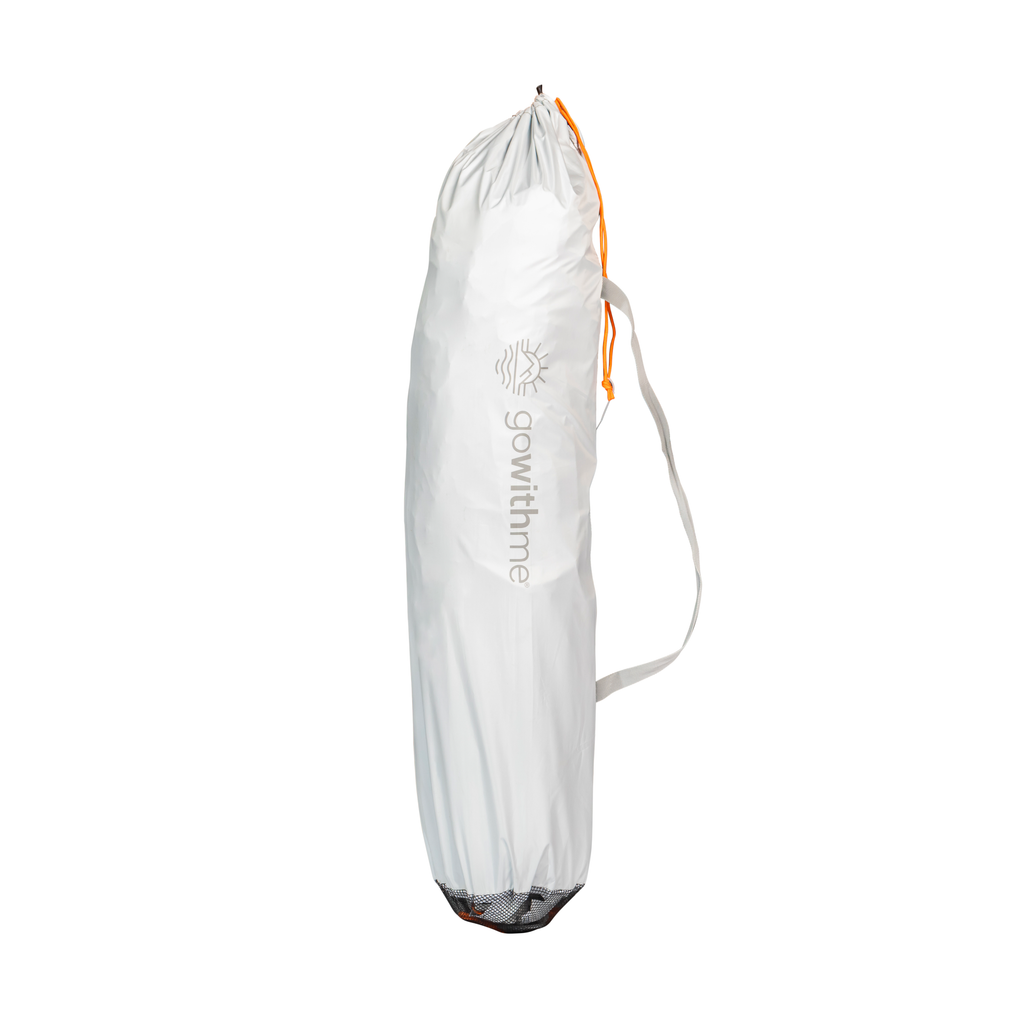 gowithme