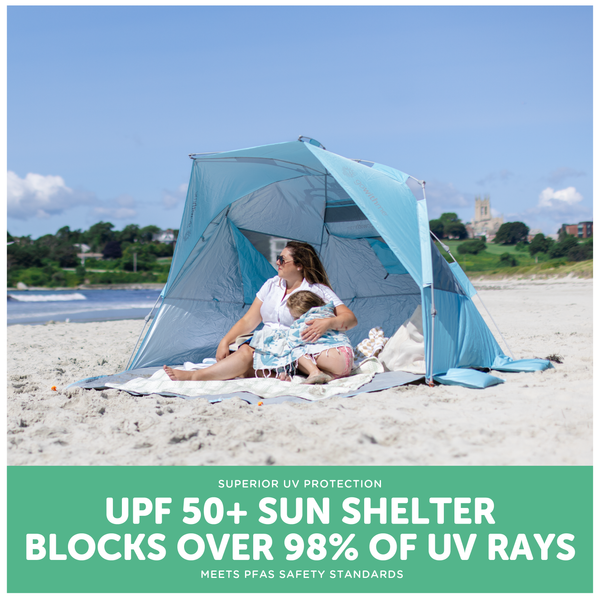 SUPERIOR UV PROTECTION

UPF 50+ SUN SHELTER BLOCKS OVER 98% OF UV RAYS

MEETS PFAS SAFETY STANDARDS