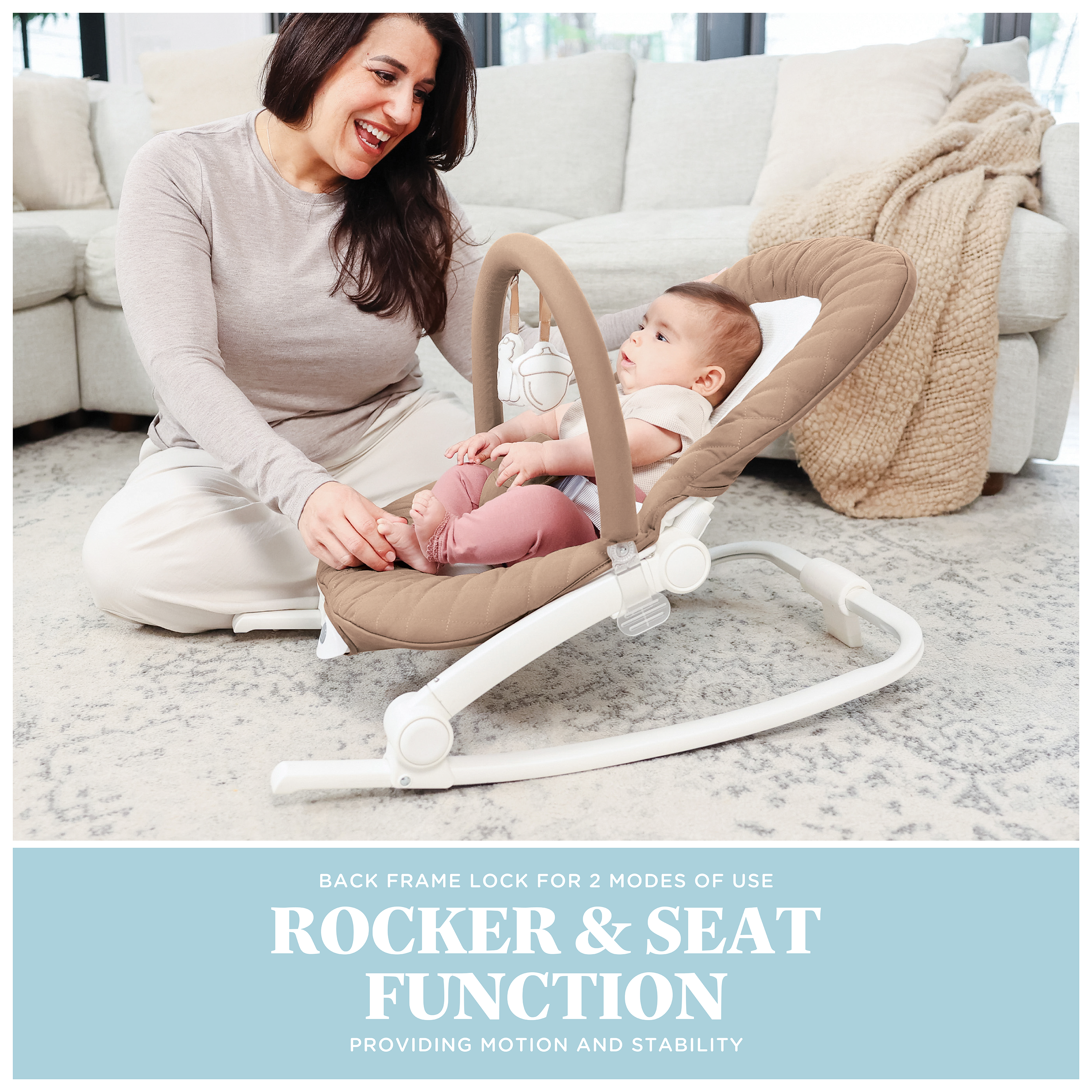 BACK FRAME LOCK FOR 2 MODES OF USE

ROCKER & SEAT FUNCTION

PROVIDING MOTION AND STABILITY