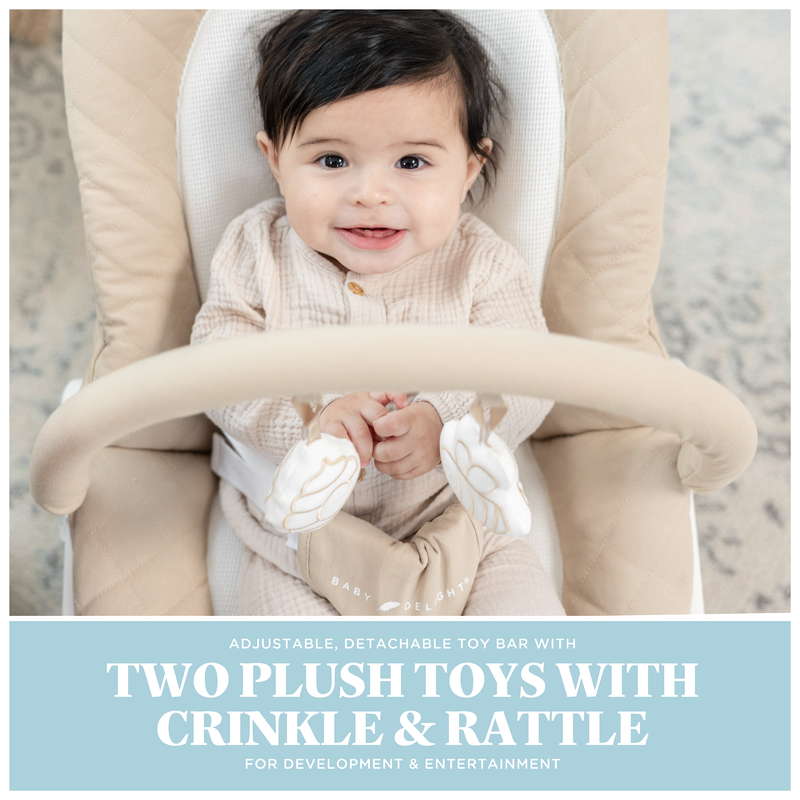 BABY DELIGHT®

ADJUSTABLE, DETACHABLE TOY BAR WITH

TWO PLUSH TOYS WITH CRINKLE & RATTLE

FOR DEVELOPMENT & ENTERTAINMENT