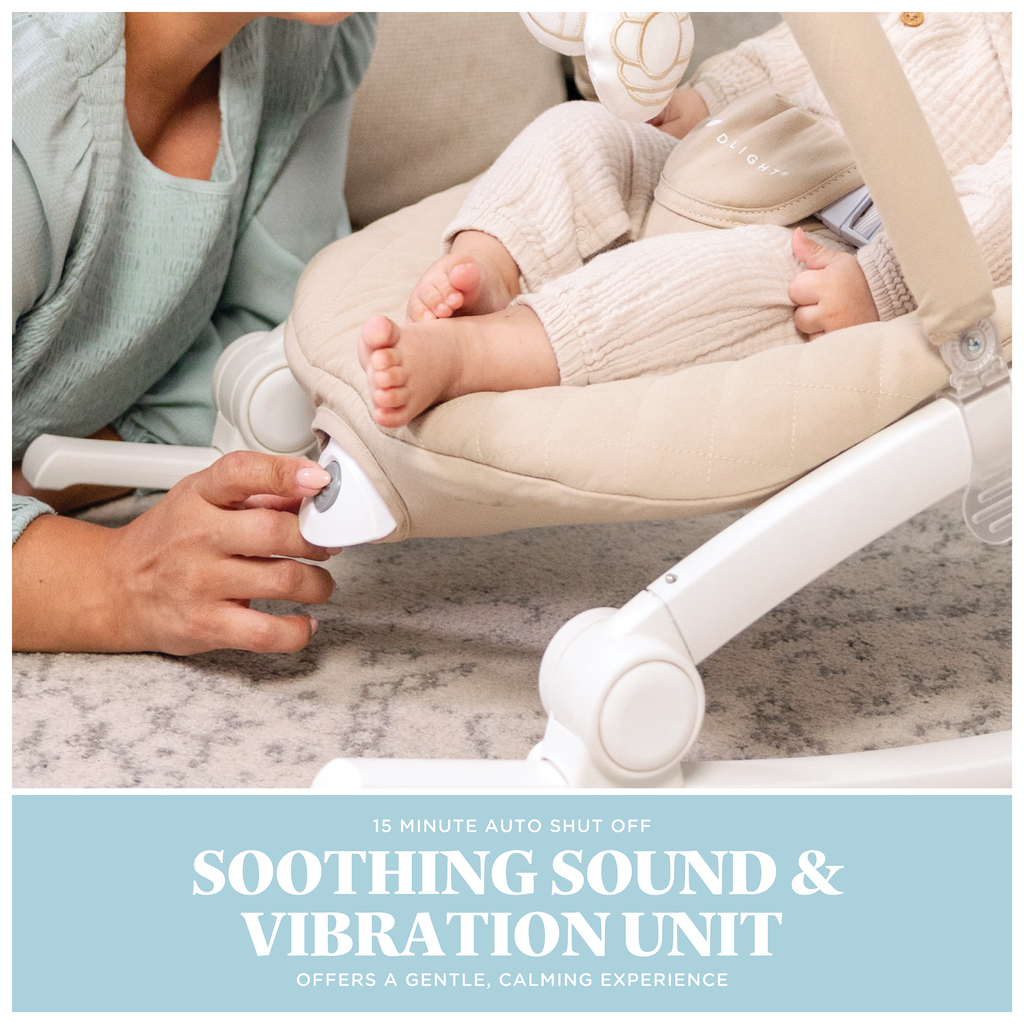 DLIGHT

15 MINUTE AUTO SHUT OFF

SOOTHING SOUND & VIBRATION UNIT

OFFERS A GENTLE, CALMING EXPERIENCE