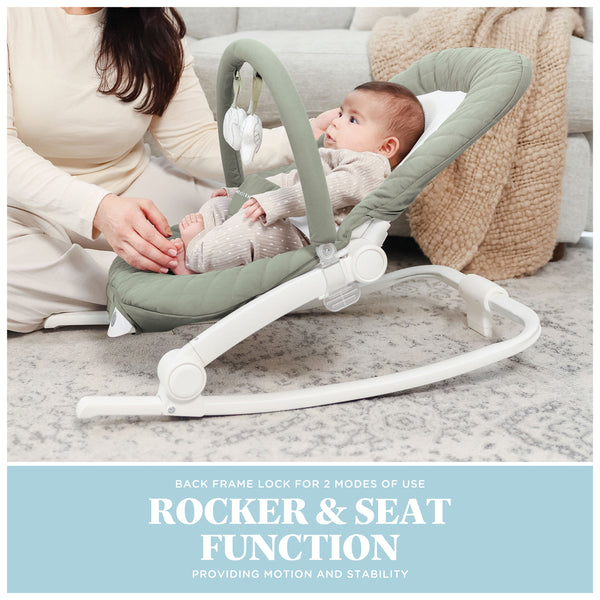 BACK FRAME LOCK FOR 2 MODES OF USE

ROCKER & SEAT FUNCTION

PROVIDING MOTION AND STABILITY