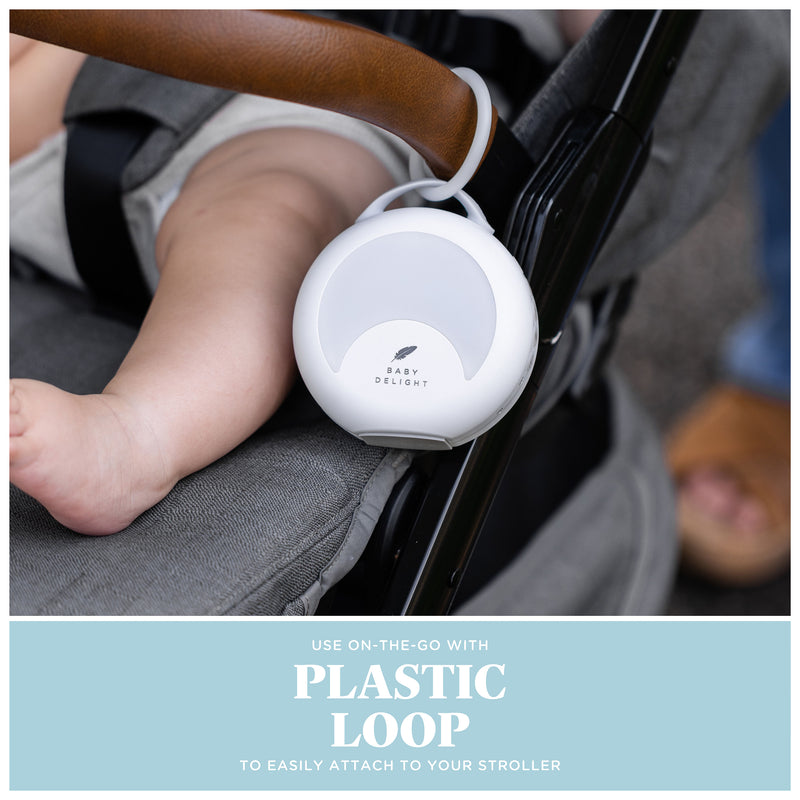 BABY DELIGHT

USE ON-THE-GO WITH

PLASTIC LOOP

TO EASILY ATTACH TO YOUR STROLLER