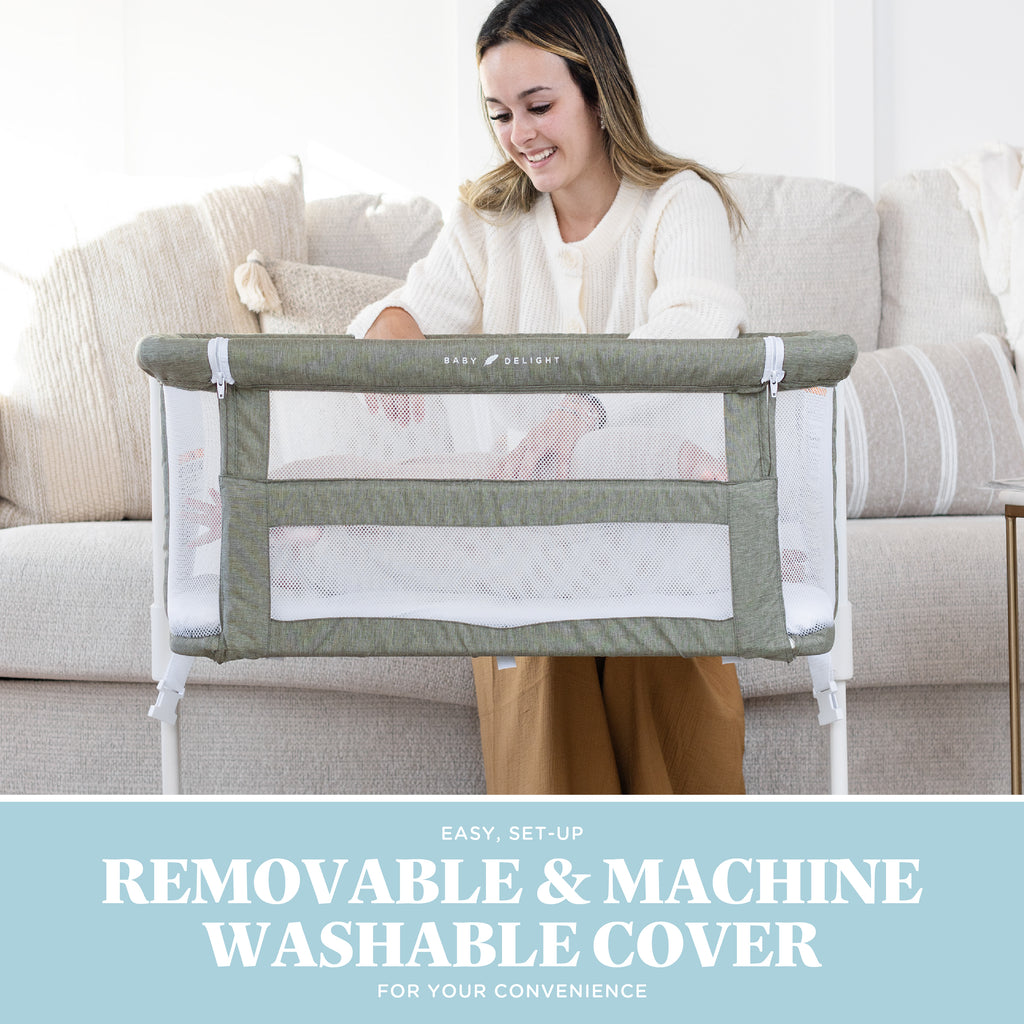 BABY DELIGHT

EASY, SET-UP

REMOVABLE & MACHINE WASHABLE COVER

FOR YOUR CONVENIENCE