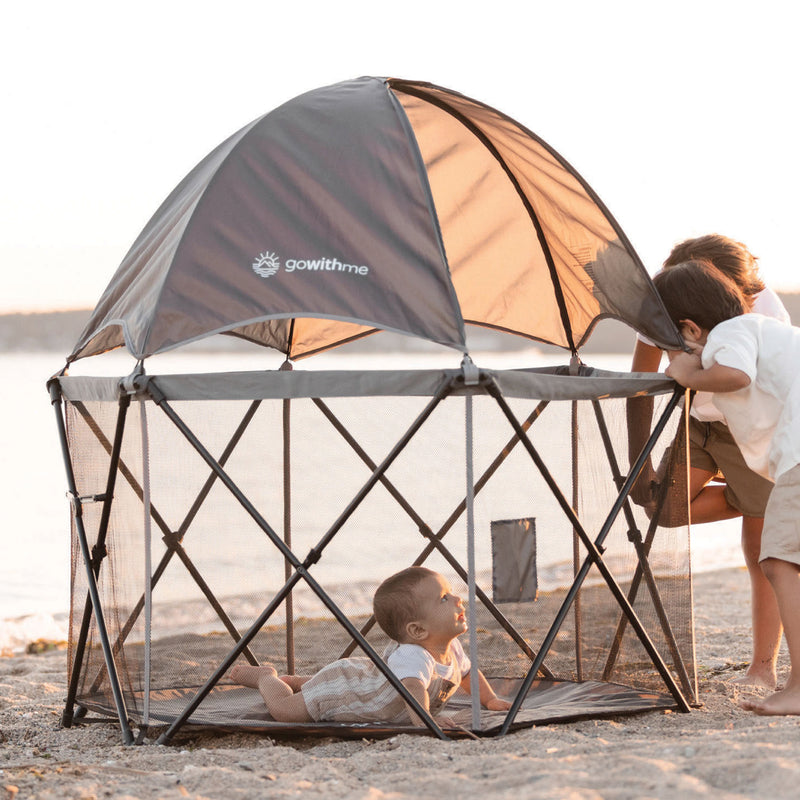 gowithme