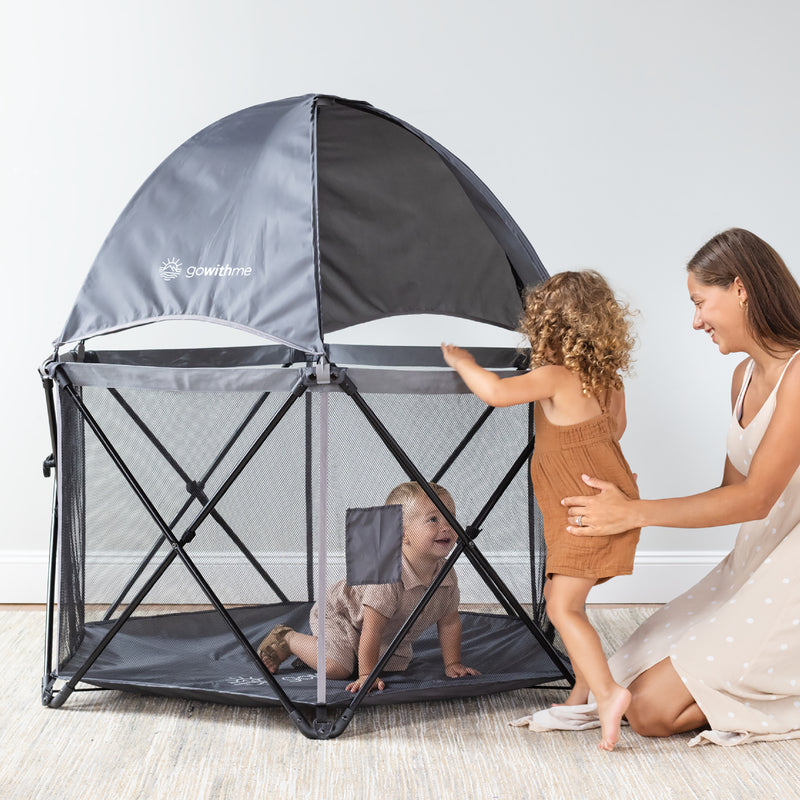 gowithme