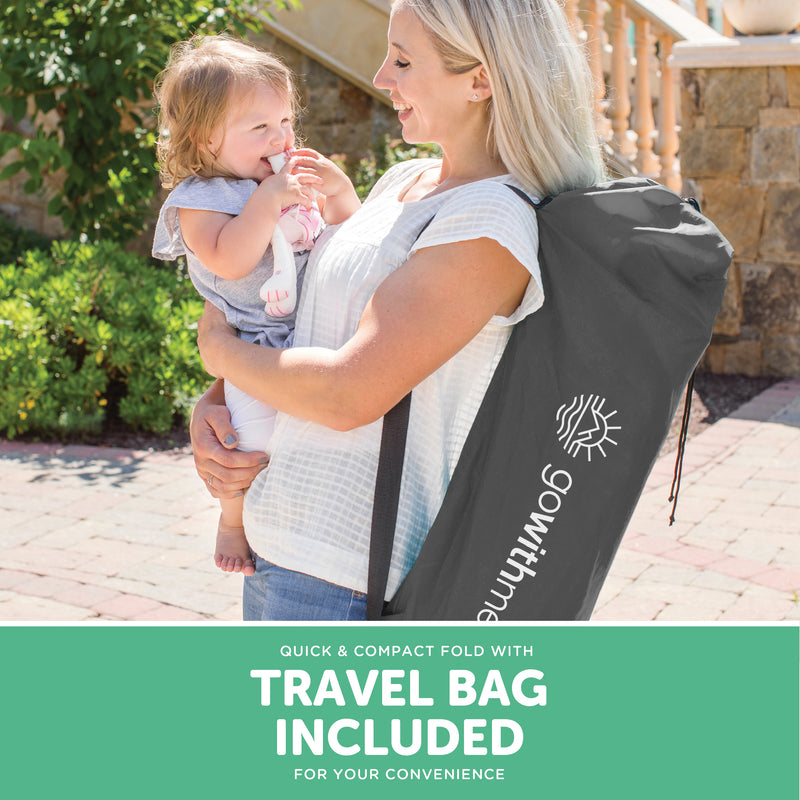 gowithme

QUICK & COMPACT FOLD WITH

TRAVEL BAG INCLUDED

FOR YOUR CONVENIENCE