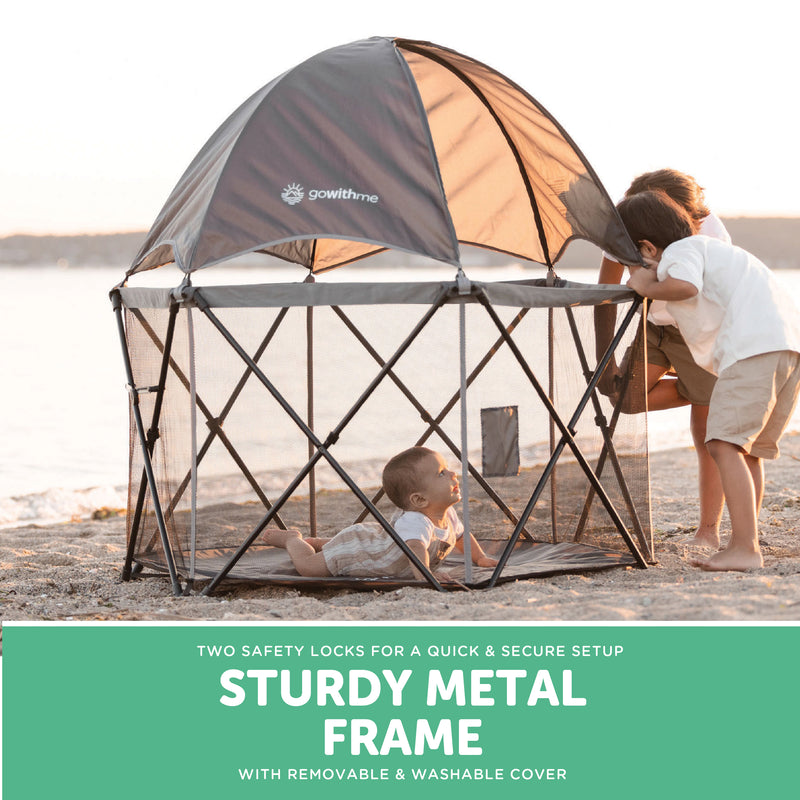 gowithme

TWO SAFETY LOCKS FOR A QUICK & SECURE SETUP

STURDY METAL FRAME

WITH REMOVABLE & WASHABLE COVER