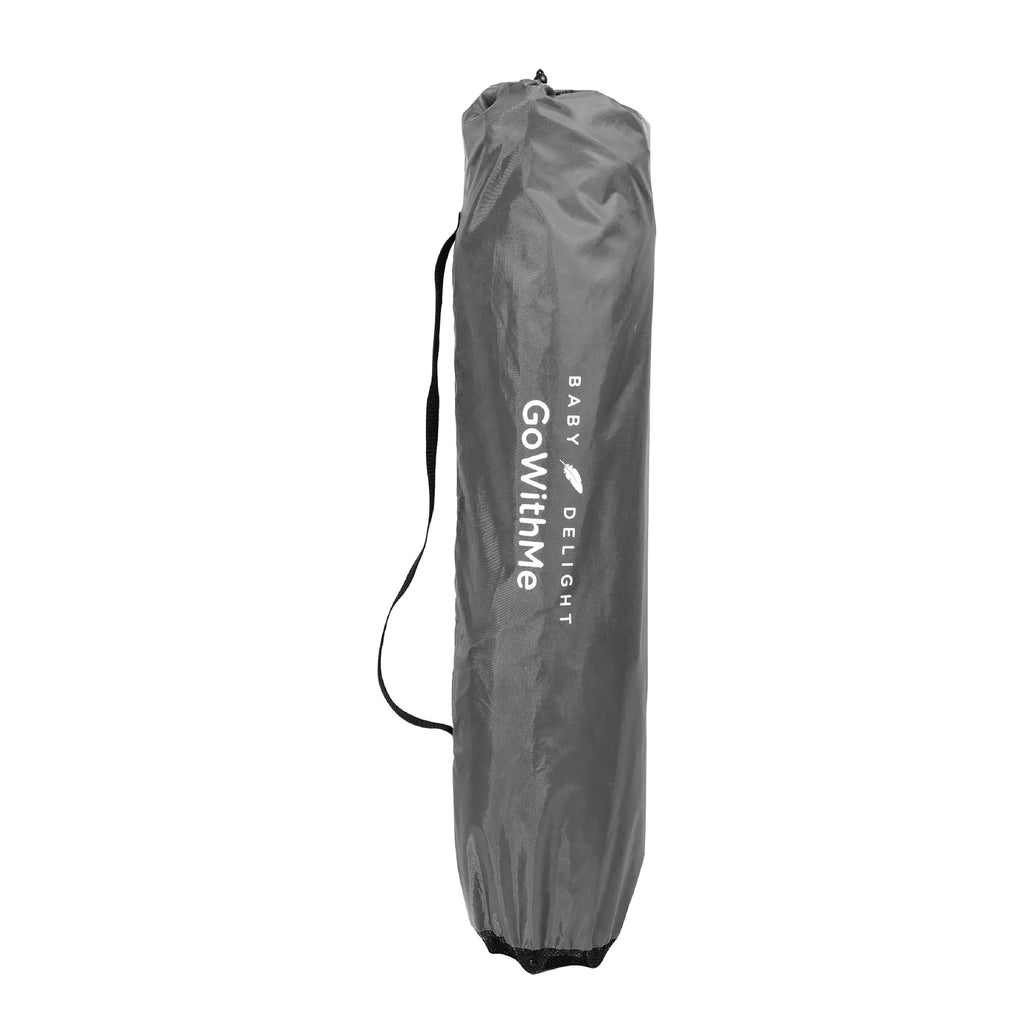 BABY DELIGHT
GoWithMe