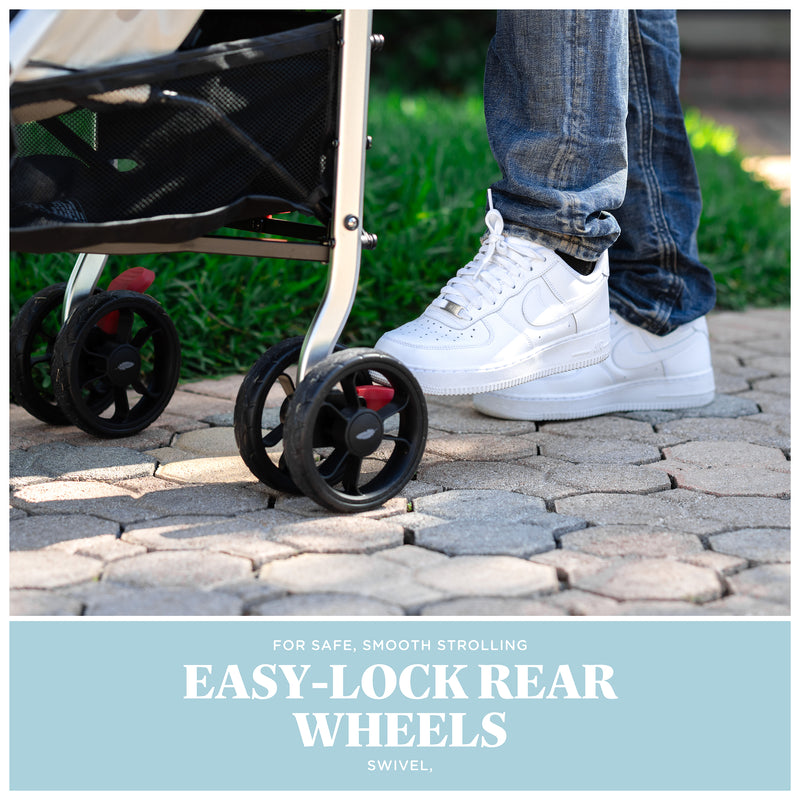 FOR SAFE, SMOOTH STROLLING

EASY-LOCK REAR WHEELS

SWIVEL,