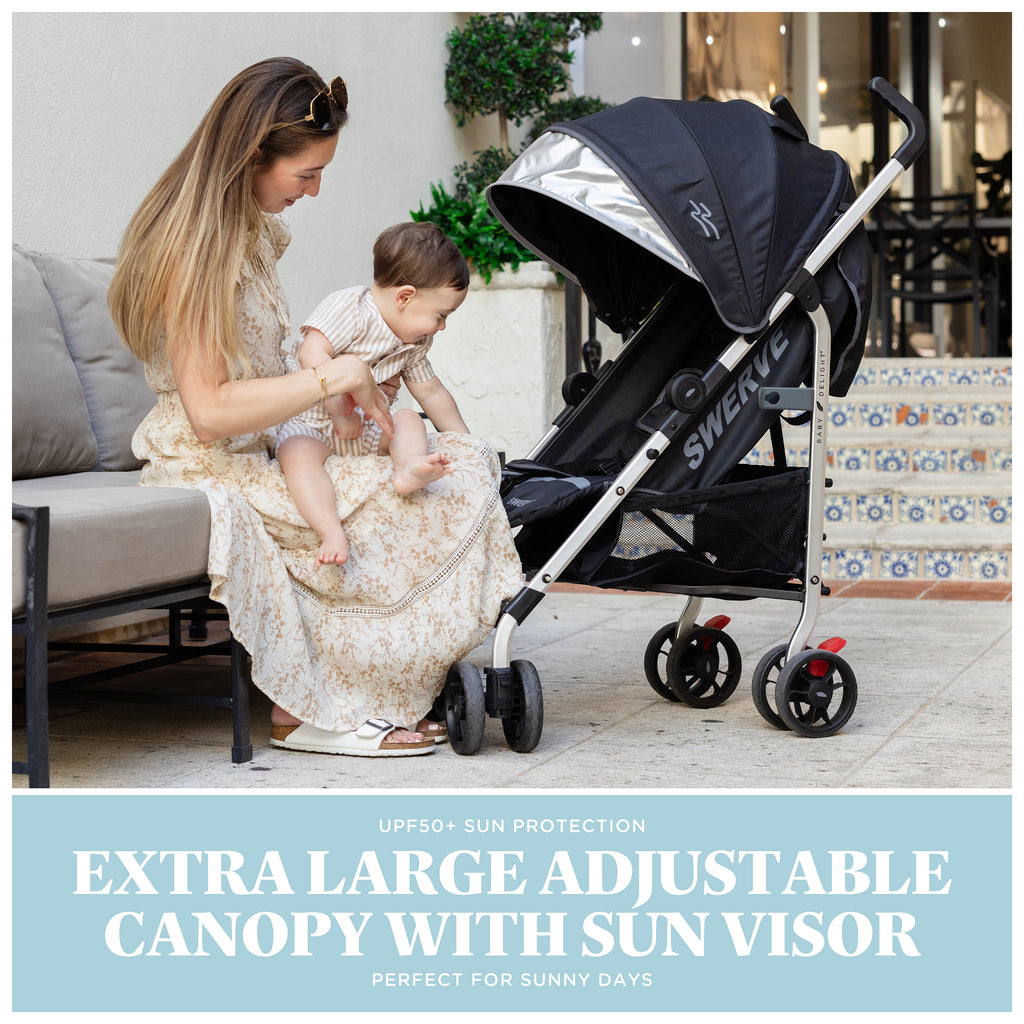 SWERVE

BABY DELIGHT

UPF50+ SUN PROTECTION

EXTRA LARGE ADJUSTABLE CANOPY WITH SUN VISOR

PERFECT FOR SUNNY DAYS