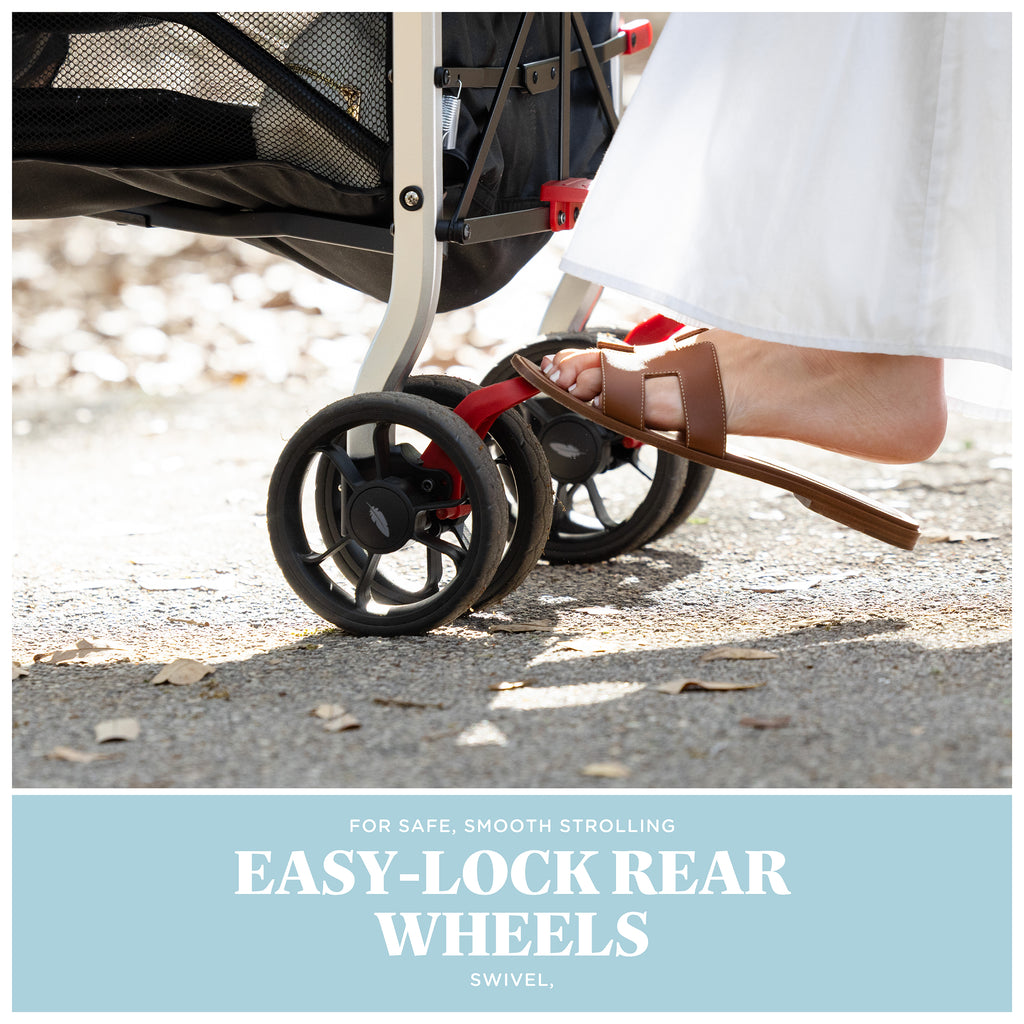 FOR SAFE, SMOOTH STROLLING

EASY-LOCK REAR WHEELS

SWIVEL,