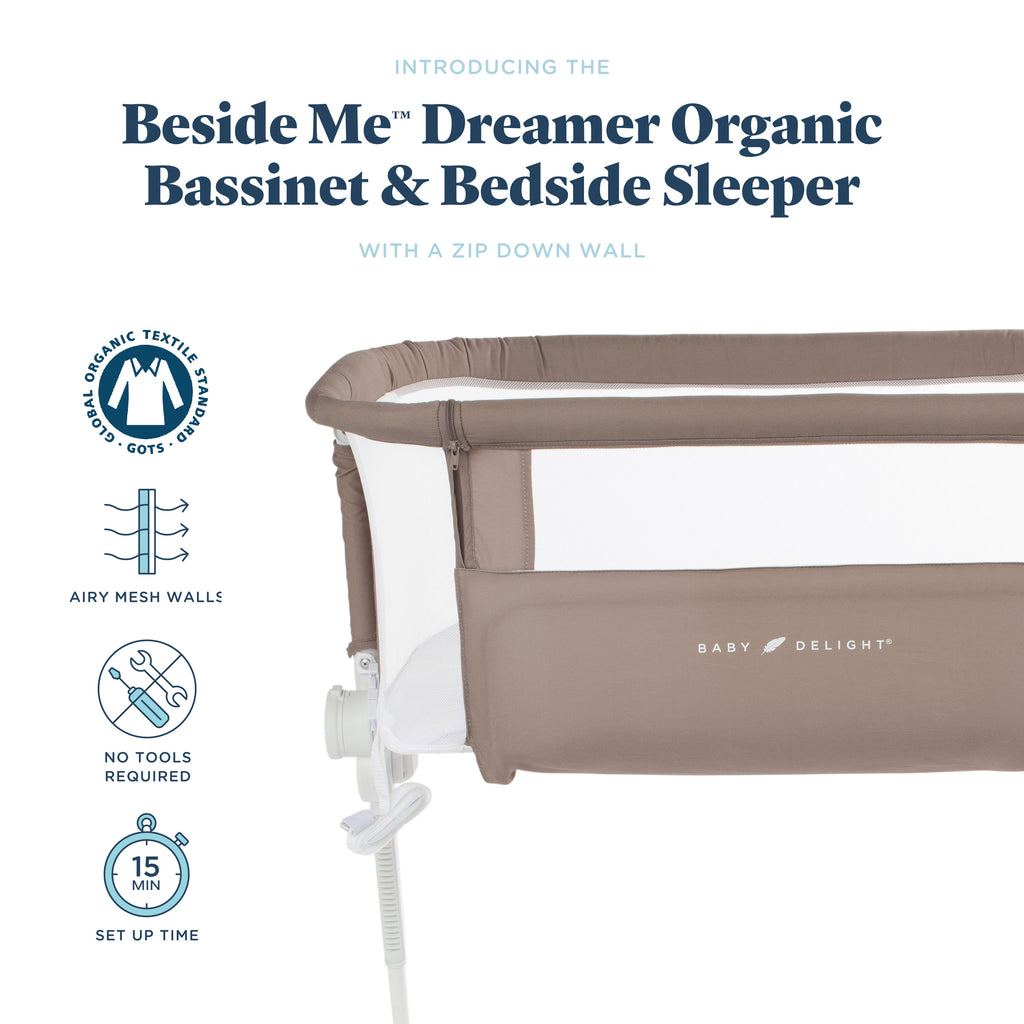 INTRODUCING THE

Beside Me™ Dreamer Organic Bassinet & Bedside Sleeper

WITH A ZIP DOWN WALL

GLOBAL ORGANIC TEXTILE STANDARD · GOTS ·

AIRY MESH WALLS

NO TOOLS REQUIRED

15 MIN

SET UP TIME

BABY DELIGHT®