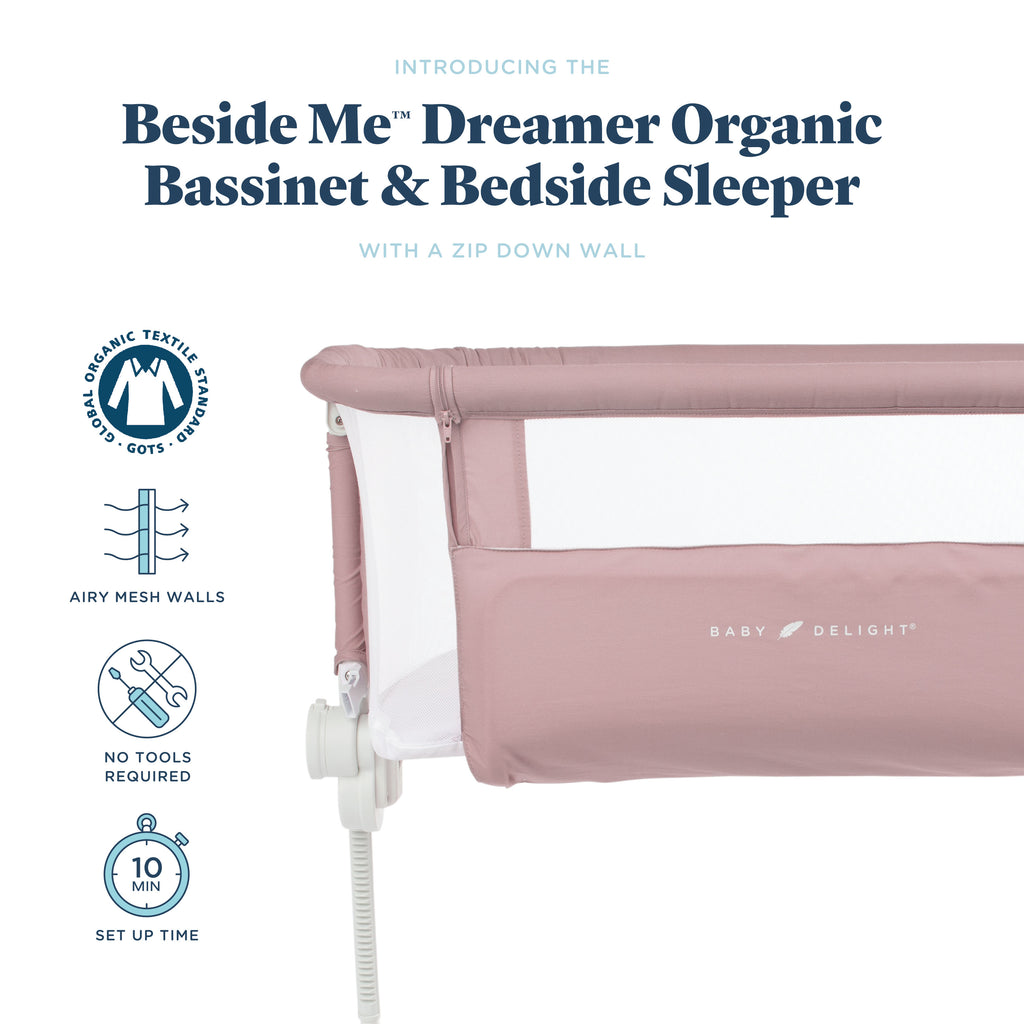 INTRODUCING THE

Beside Me™ Dreamer Organic Bassinet & Bedside Sleeper

WITH A ZIP DOWN WALL

GLOBAL ORGANIC TEXTILE STANDARD
· GOTS ·

AIRY MESH WALLS

NO TOOLS REQUIRED

10 MIN

SET UP TIME

BABY DELIGHT®