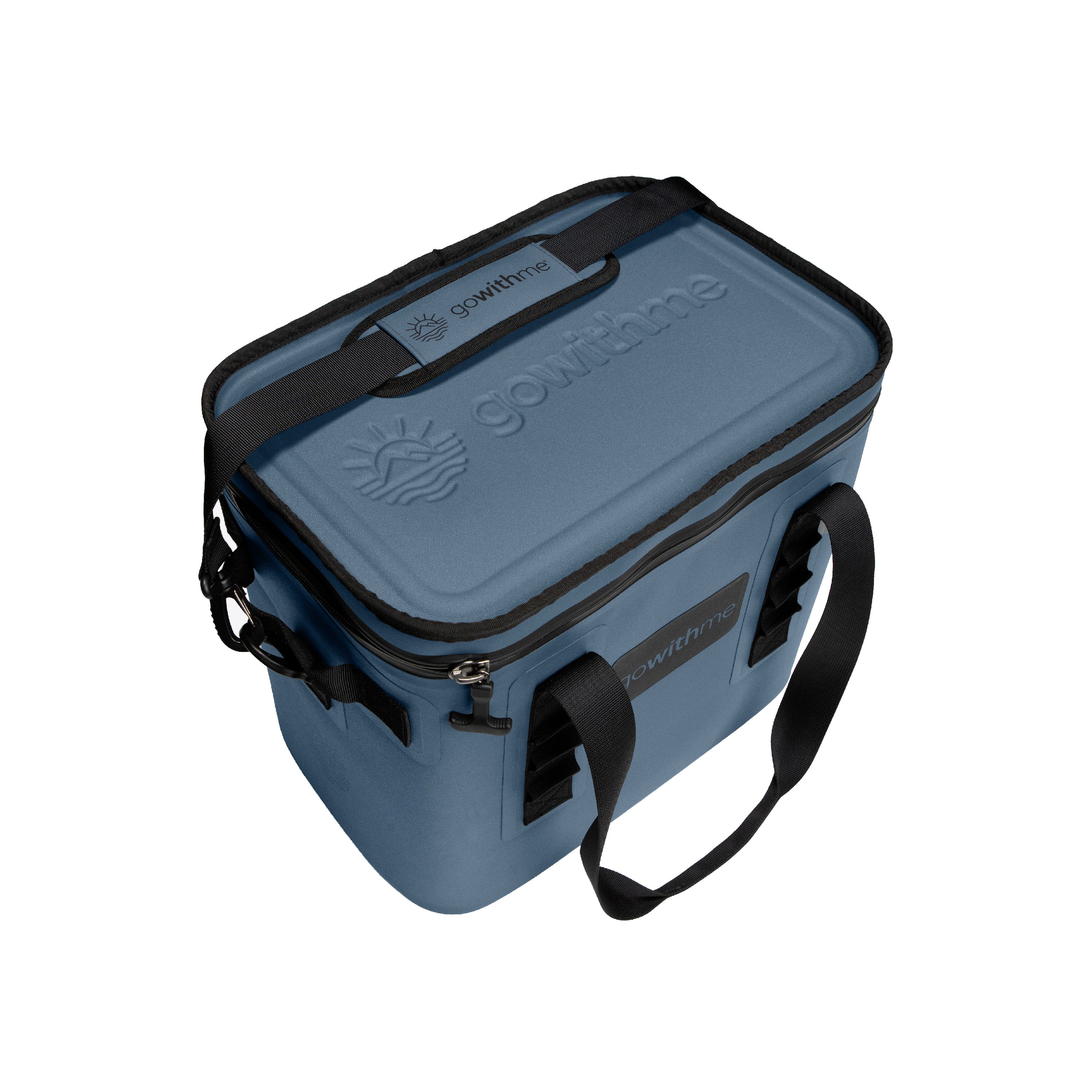 gowithme

gowithme

gowithme