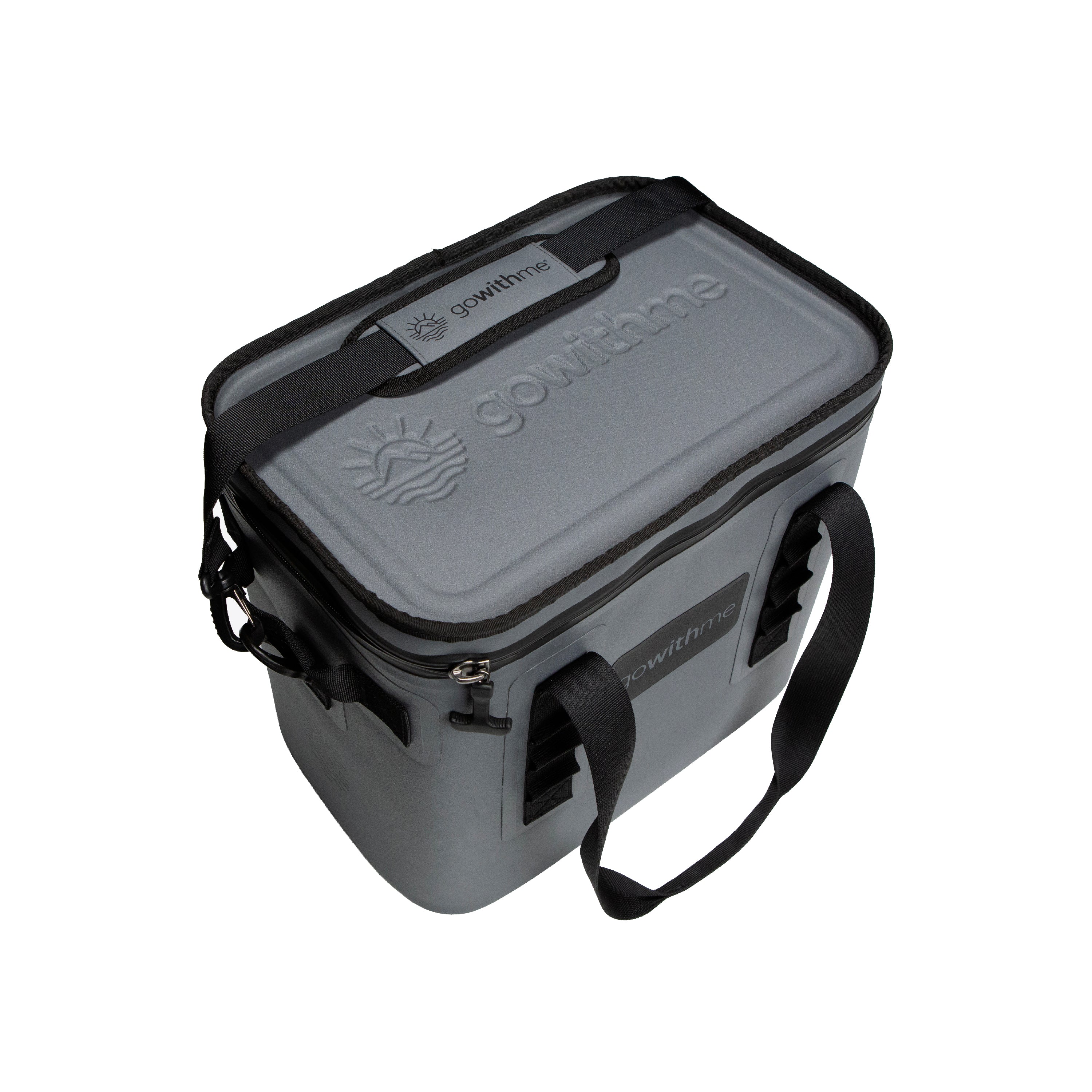 gowithme

gowithme

gowithme