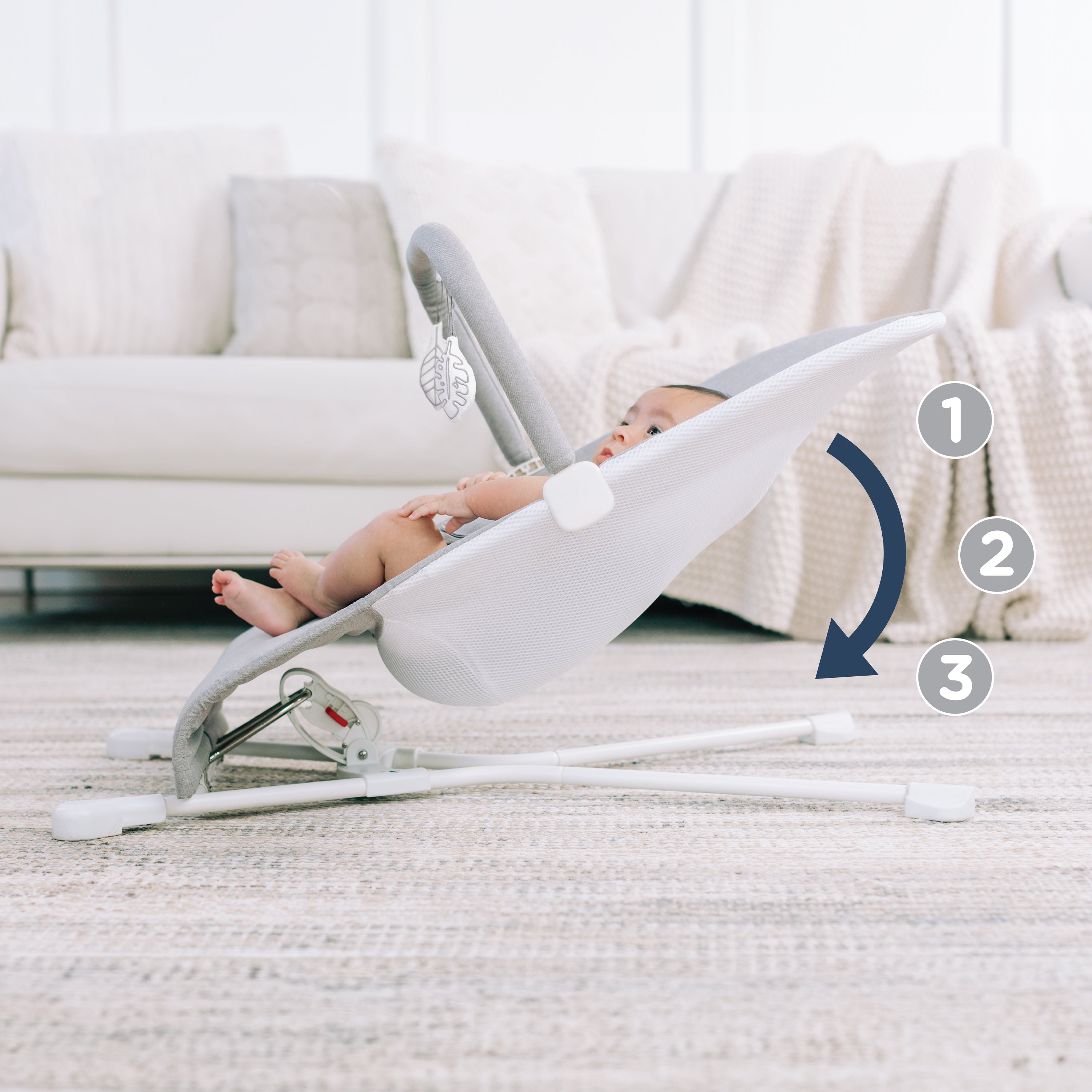 1
2
3